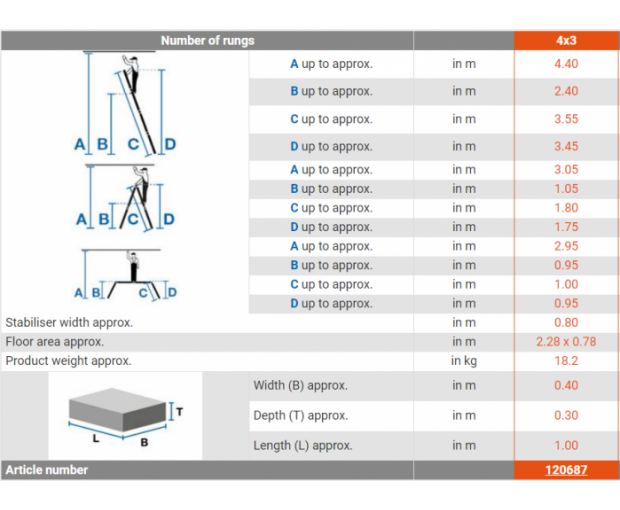 | Number of rungs | | | 4x3 |
|---|---|---|---|
| A B C D | A up to approx. | in m | 4.40 |
| | B up to approx. | in m | 2.40 |
| | C up to approx. | in m | 3.55 |
| | D up to approx. | in m | 3.45 |
| A B C D | A up to approx. | in m | 3.05 |
| | B up to approx. | in m | 1.05 |
| | C up to approx. | in m | 1.80 |
| | D up to approx. | in m | 1.75 |
| A B C D | A up to approx. | in m | 2.95 |
| | B up to approx. | in m | 0.95 |
| | C up to approx. | in m | 1.00 |
| | D up to approx. | in m | 0.95 |
| Stabiliser width approx. | | in m | 0.80 |
| Floor area approx. | | in m | 2.28 x 0.78 |
| Product weight approx. | | in kg | 18.2 |
| T L B | Width (B) approx. | in m | 0.40 |
| | Depth (T) approx. | in m | 0.30 |
| | Length (L) approx. | in m | 1.00 |
| Article number | | | 120687 |